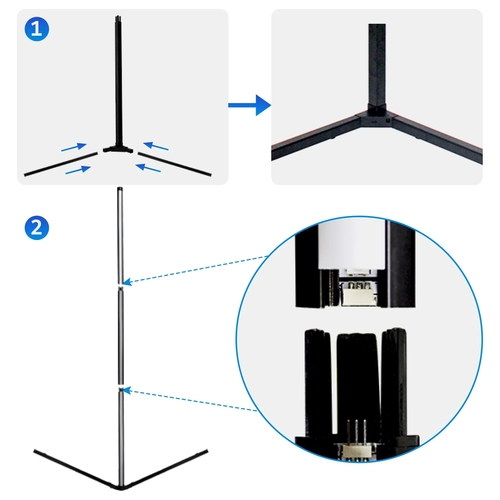 1

2