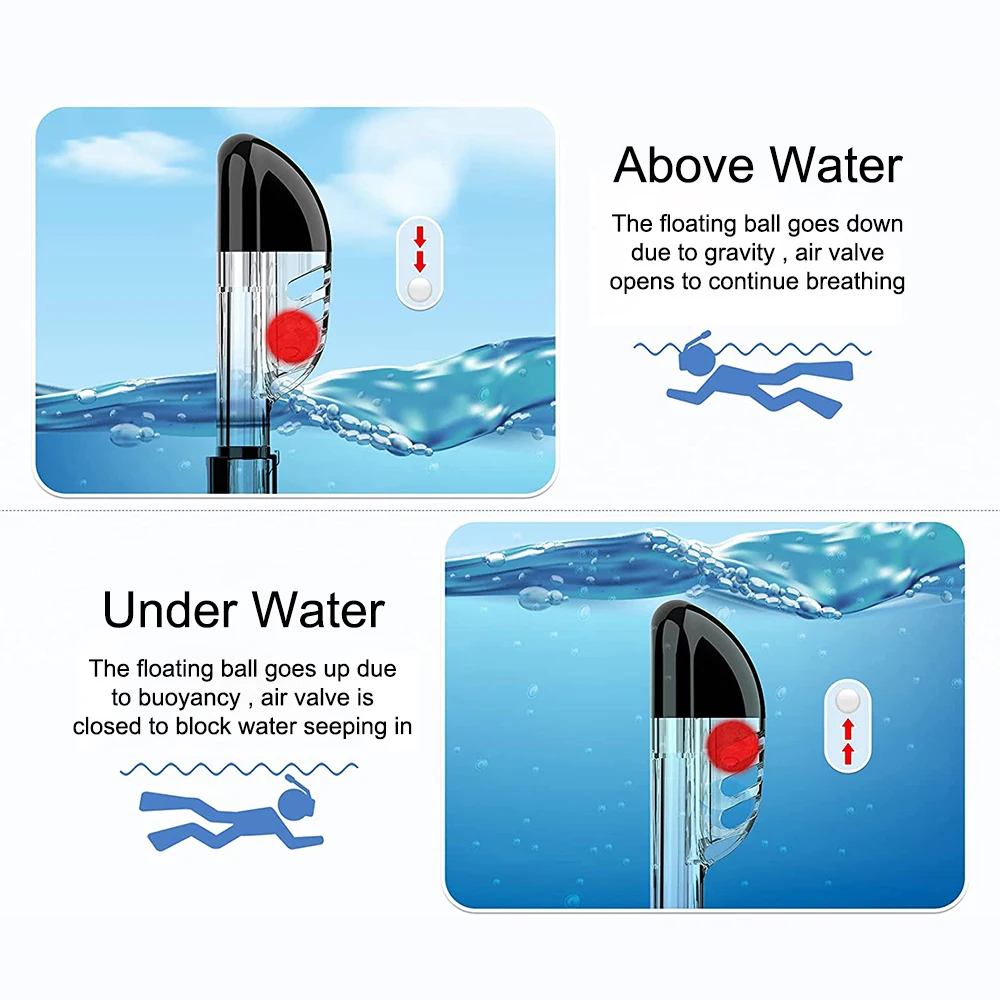 Above Water

The floating ball goes down due to gravity , air valve opens to continue breathing

Under Water

The floating ball goes up due to buoyancy , air valve is closed to block water seeping in